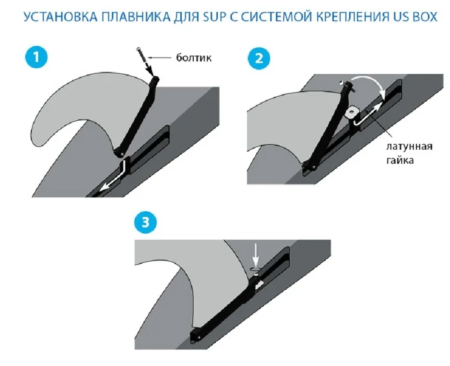 УСТАНОВКА ПЛАВНИКА ДЛЯ SUP С СИСТЕМОЙ КРЕПЛЕНИЯ US BOX

1

болтик

2

латунная гайка

3